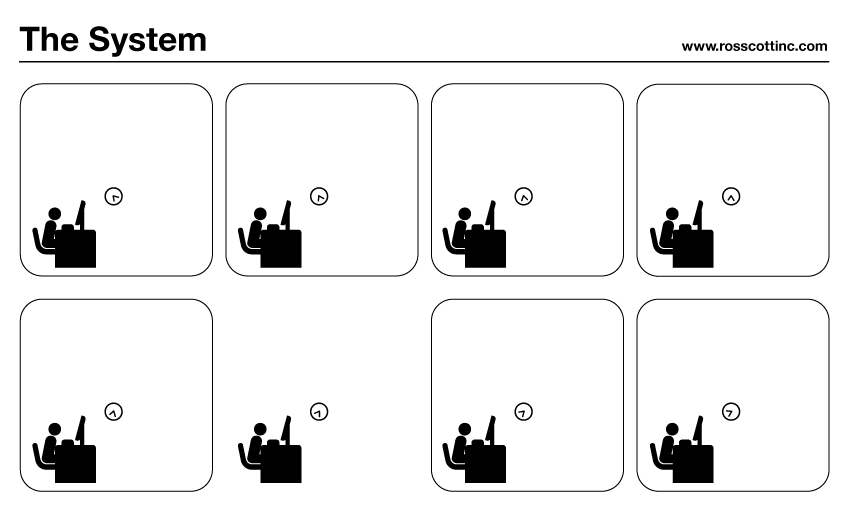 The System

www.rosscottinc.com